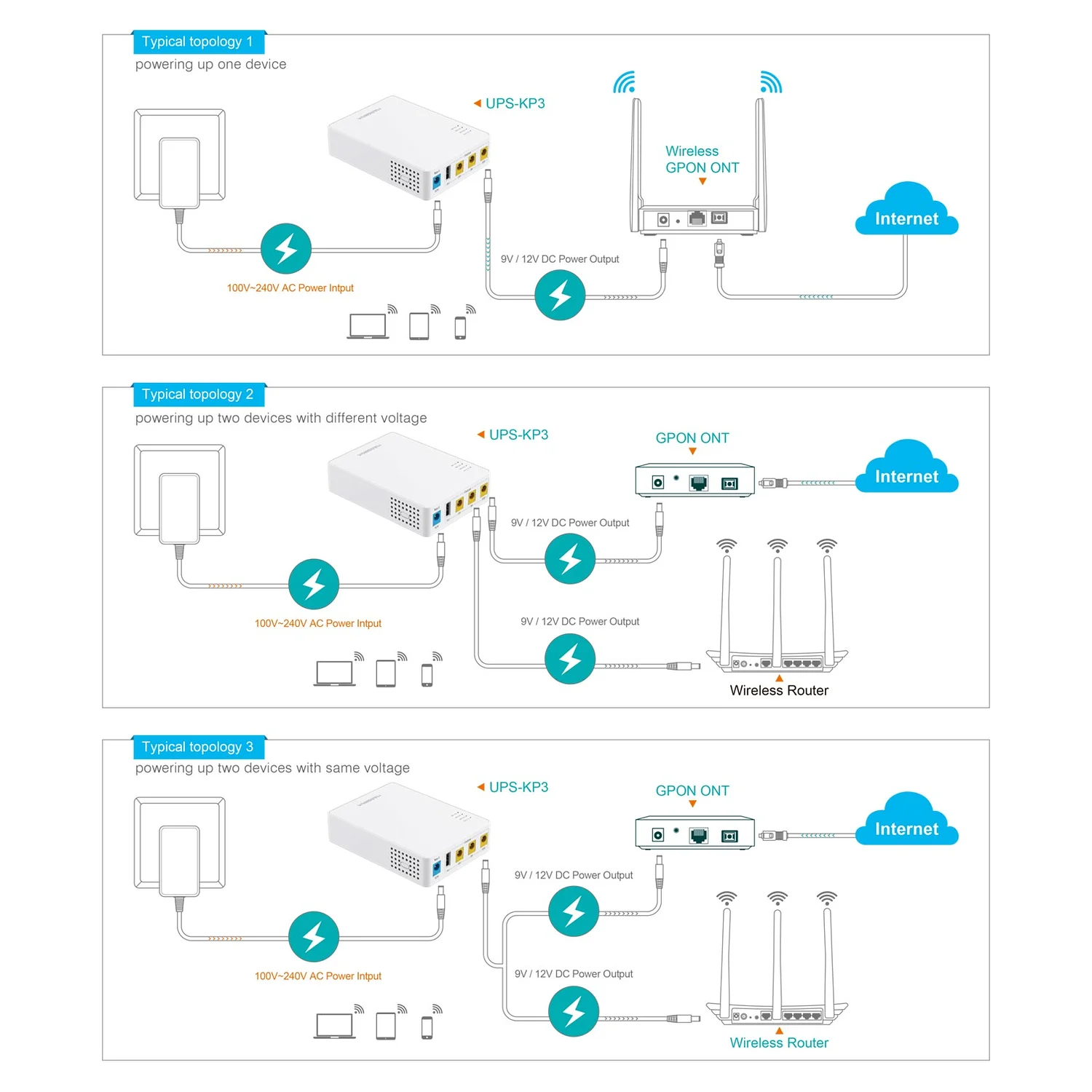 Typical topology 1
powering up one device

UPS-KP3

Wireless GPON ONT

Internet

9V / 12V DC Power Output

100V~240V AC Power Intput

Typical topology 2
powering up two devices with different voltage

UPS-KP3

GPON ONT

Internet

9V / 12V DC Power Output

100V~240V AC Power Intput

9V / 12V DC Power Output

Wireless Router

Typical topology 3
powering up two devices with same voltage

UPS-KP3

GPON ONT

Internet

9V / 12V DC Power Output

100V~240V AC Power Intput

9V / 12V DC Power Output

Wireless Router